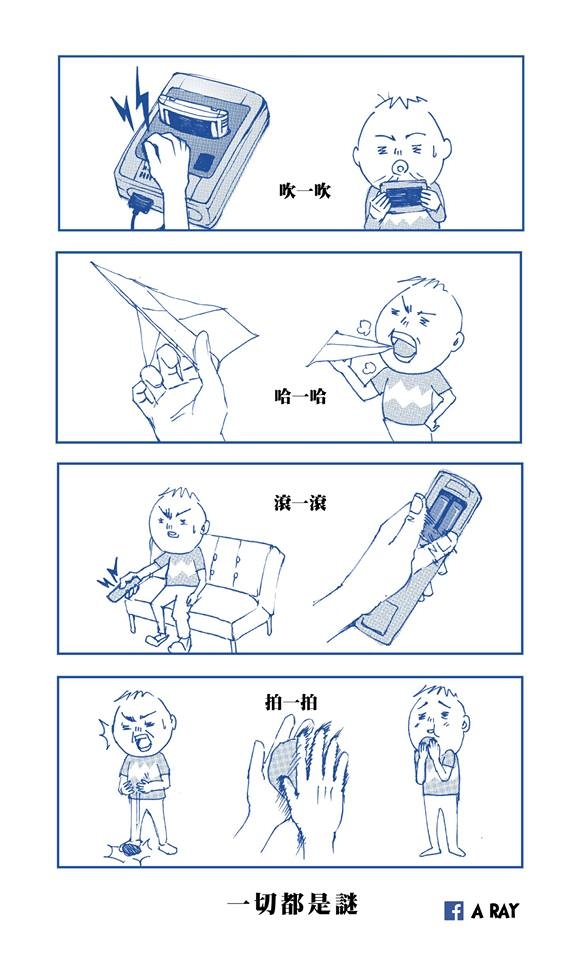 吹一吹

哈一哈

滾一滾

拍一拍

一切都是謎

A RAY